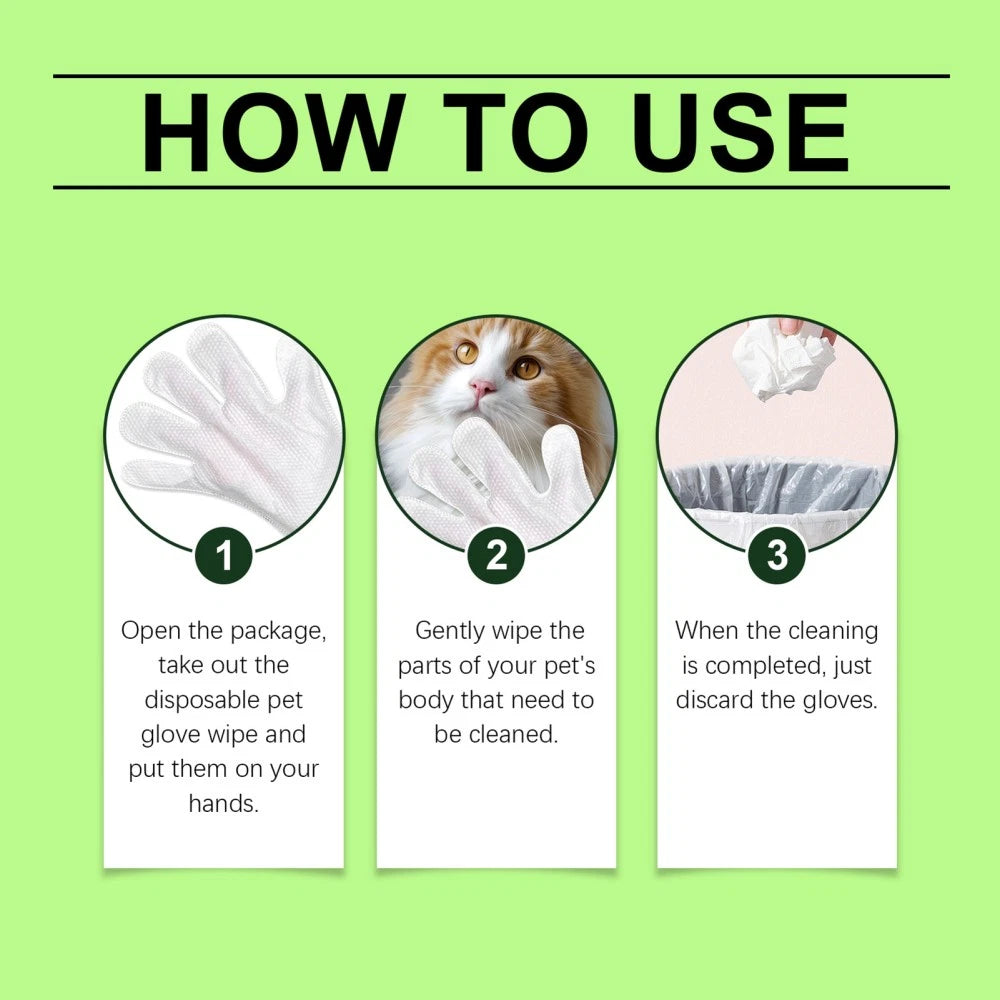 HOW TO USE

1

Open the package, take out the disposable pet glove wipe and put them on your hands.

2

Gently wipe the parts of your pet's body that need to be cleaned.

3

When the cleaning is completed, just discard the gloves.