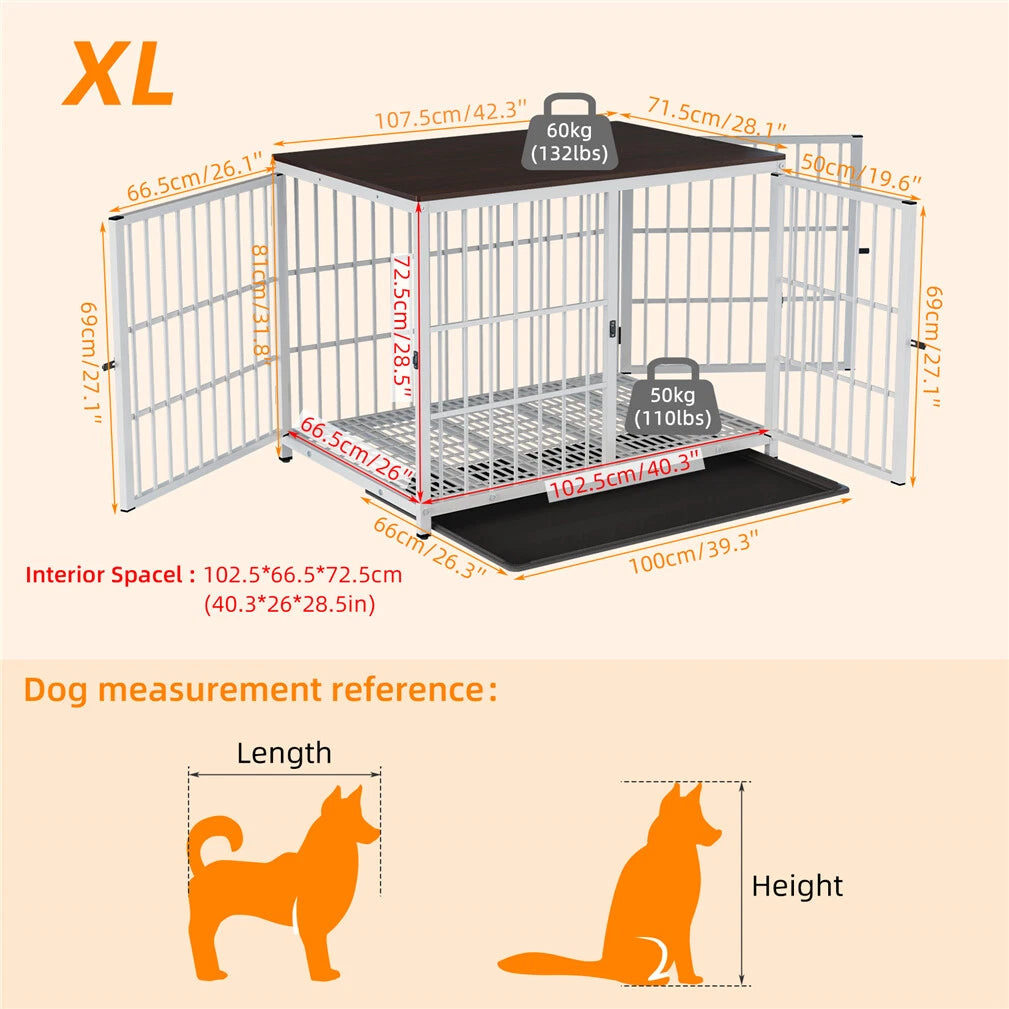 XL

107.5cm/42.3"

60kg (132lbs)

71.5cm/28.1"

66.5cm/26.1"

50cm/19.6"

81cm/31.8"

72.5cm/28.5"

69cm/27.1"

69cm/27.1"

50kg (110lbs)

66.5cm/26"

102.5cm/40.3"

66cm/26.3"

100cm/39.3"

Interior Spacel : 102.5*66.5*72.5cm (40.3*26*28.5in)

Dog measurement reference :

Length

Height