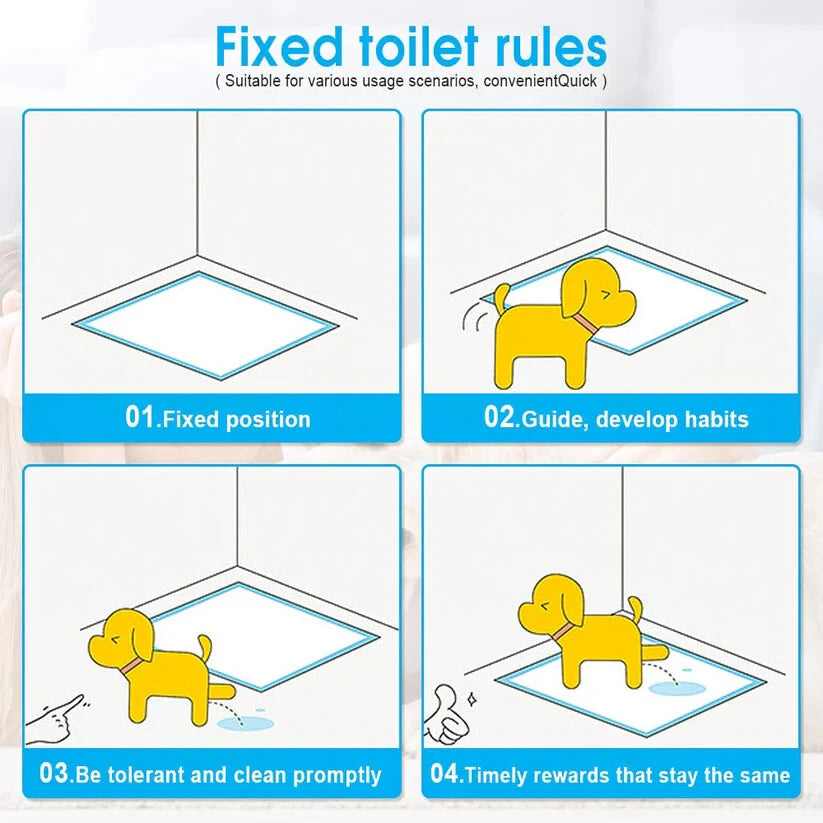 Fixed toilet rules
( Suitable for various usage scenarios, convenientQuick )

01.Fixed position

02.Guide, develop habits

03.Be tolerant and clean promptly

04.Timely rewards that stay the same