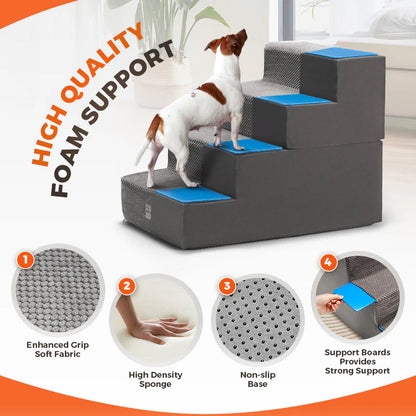 HIGH QUALITY
FOAM SUPPORT

1
Enhanced Grip Soft Fabric

2
High Density Sponge

3
Non-slip Base

4
Support Boards Provides Strong Support