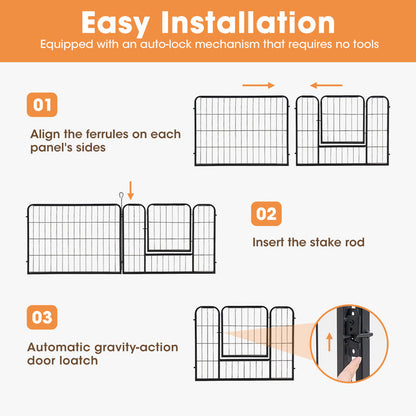 Easy Installation
Equipped with an auto-lock mechanism that requires no tools

01

Align the ferrules on each panel's sides

02

Insert the stake rod

03

Automatic gravity-action door loatch