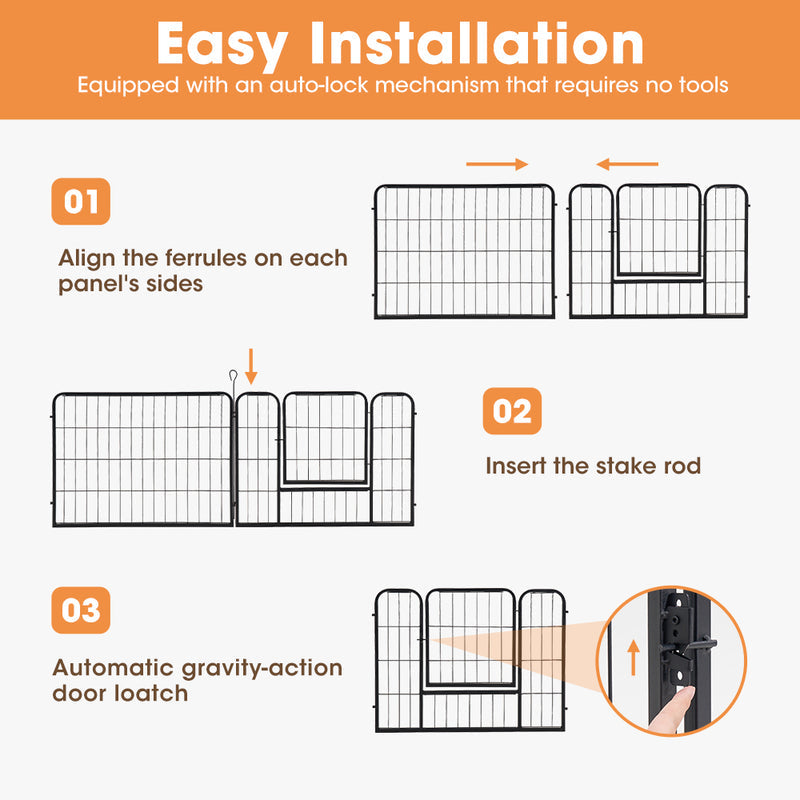 Easy Installation

Equipped with an auto-lock mechanism that requires no tools

01

Align the ferrules on each panel's sides

02

Insert the stake rod

03

Automatic gravity-action door loatch