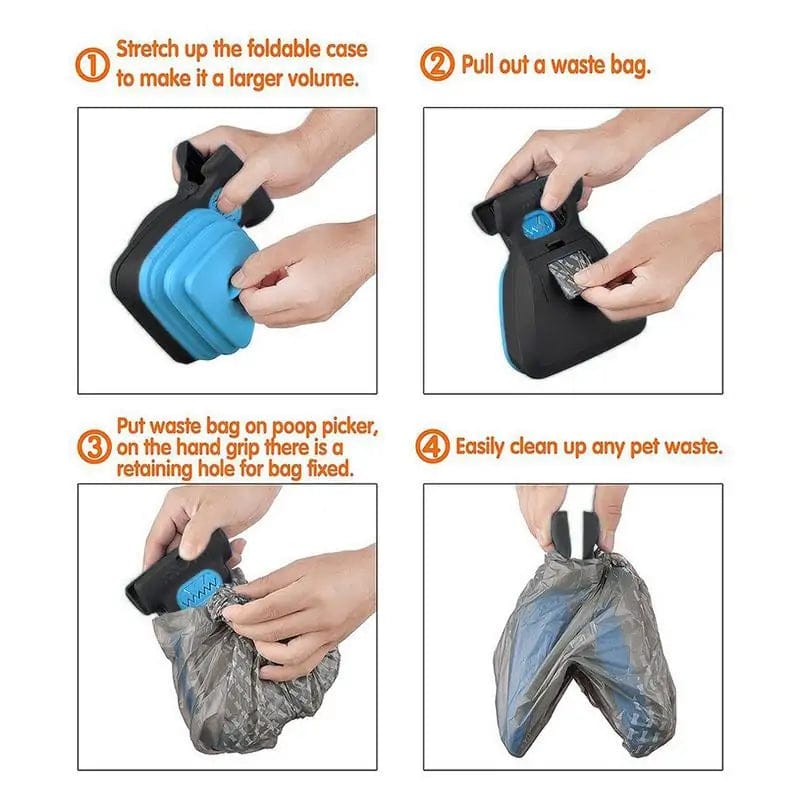 ① Stretch up the foldable case to make it a larger volume.

② Pull out a waste bag.

③ Put waste bag on poop picker, on the hand grip there is a retaining hole for bag fixed.

④ Easily clean up any pet waste.