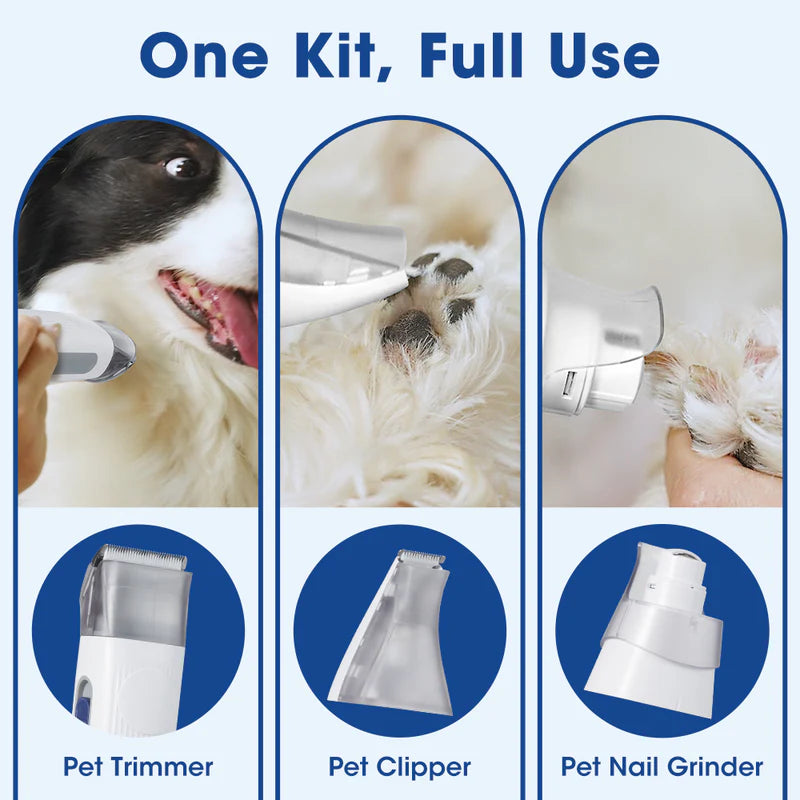 One Kit, Full Use

Pet Trimmer

Pet Clipper

Pet Nail Grinder